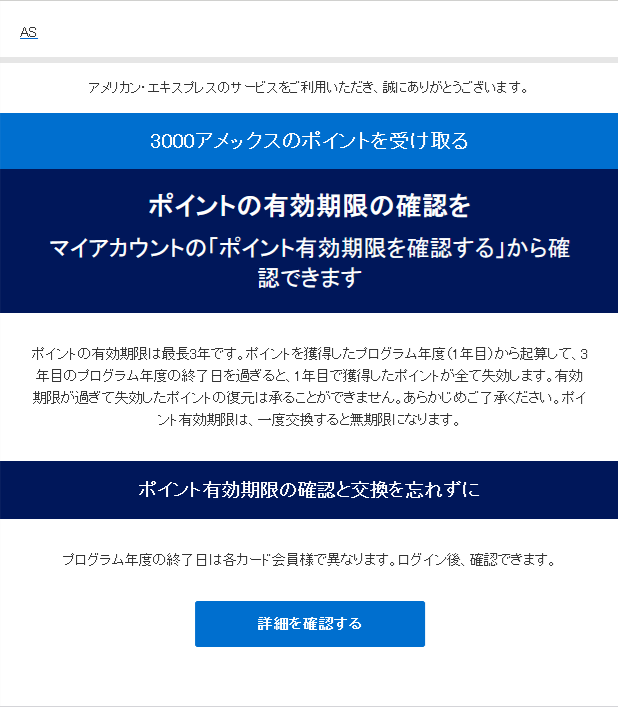 AS

アメリカン・エキスプレスのサービスをご利用いただき、誠にありがとうございます。

3000アメックスのポイントを受け取る

ポイントの有効期限の確認を

マイアカウントの「ポイント有効期限を確認する」から確認できます

ポイントの有効期限は最長3年です。ポイントを獲得したプログラム年度(1年目)から起算して、3年目のプログラム年度の終了日を過ぎると、1年目で獲得したポイントが全て失効します。有効期限が過ぎて失効したポイントの復元は承ることができません。あらかじめご了承ください。ポイント有効期限は、一度交換すると無期限になります。

ポイント有効期限の確認と交換を忘れずに

プログラム年度の終了日は各カード会員様で異なります。ログイン後、確認できます。

詳細を確認する